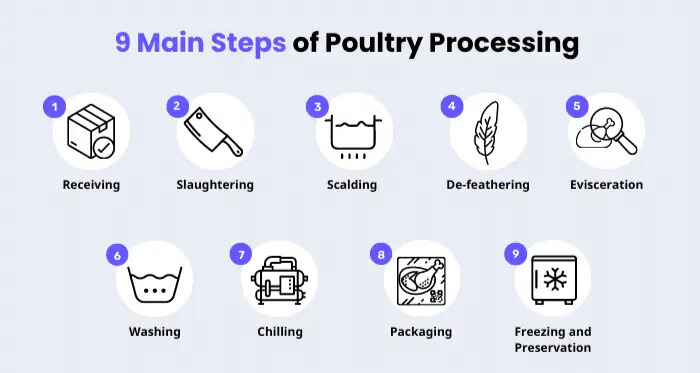 9 Main Steps of Poultry Processing

1
Receiving

2
Slaughtering

3
Scalding

4
De-feathering

5
Evisceration

6
Washing

7
Chilling

8
Packaging

9
Freezing and Preservation